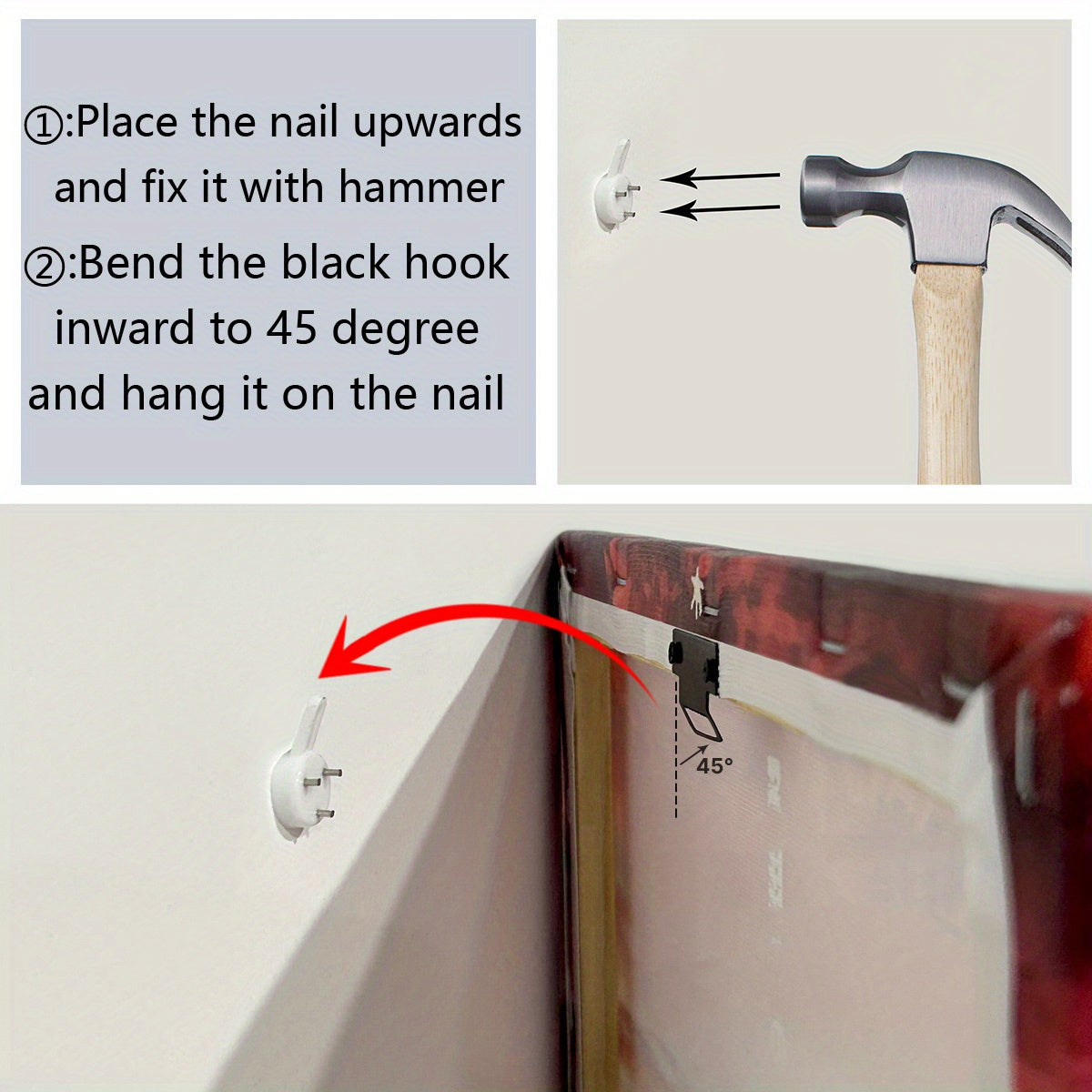 ①:Place the nail upwards and fix it with hammer

②:Bend the black hook inward to 45 degree and hang it on the nail

45°